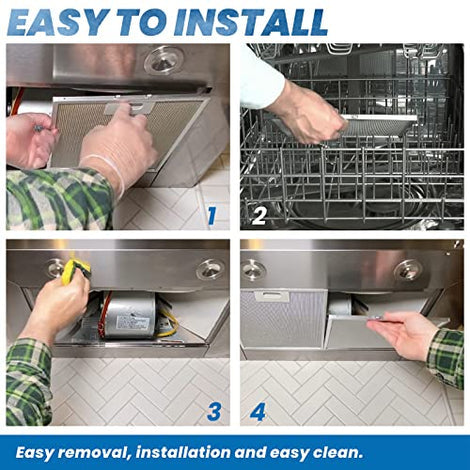 EASY TO INSTALL

1

2

3

4

Easy removal, installation and easy clean.